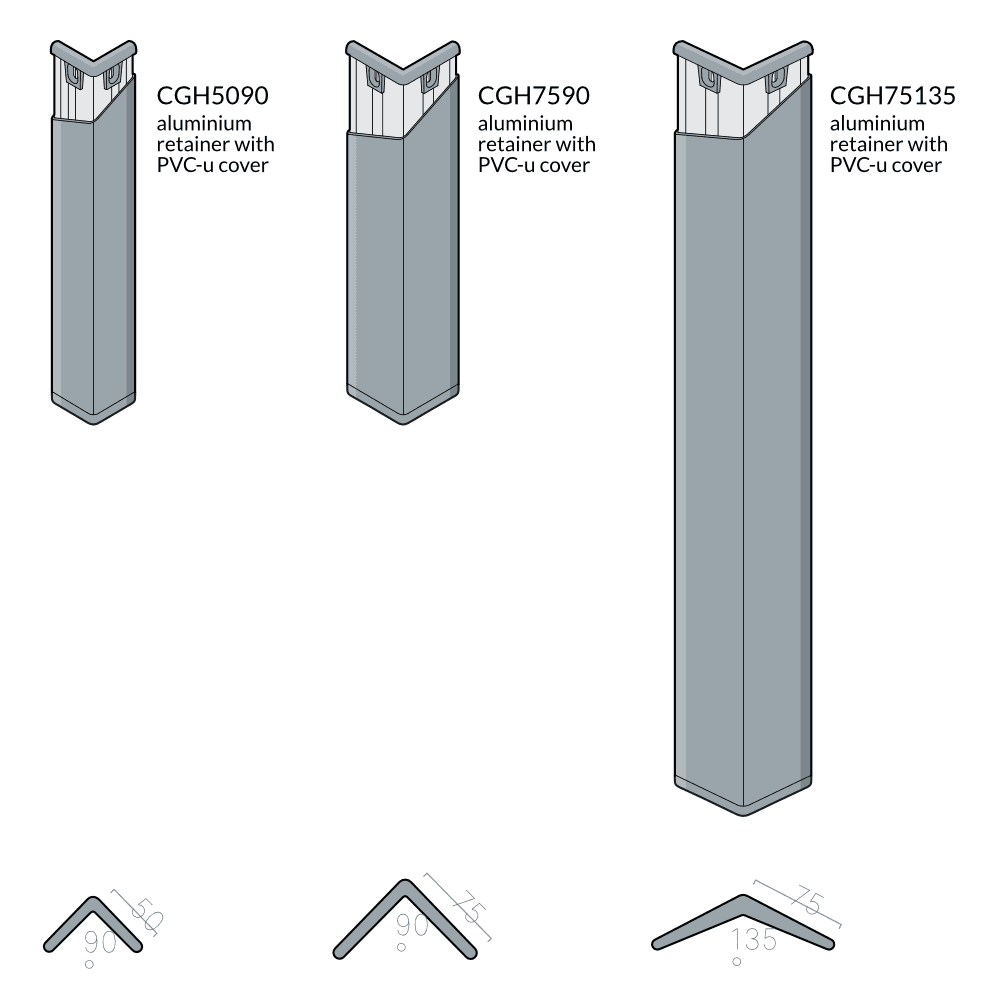 CGH5090
aluminium retainer with PVC-u cover

CGH7590
aluminium retainer with PVC-u cover

CGH75135
aluminium retainer with PVC-u cover

50
90°

75
90°

75
135°